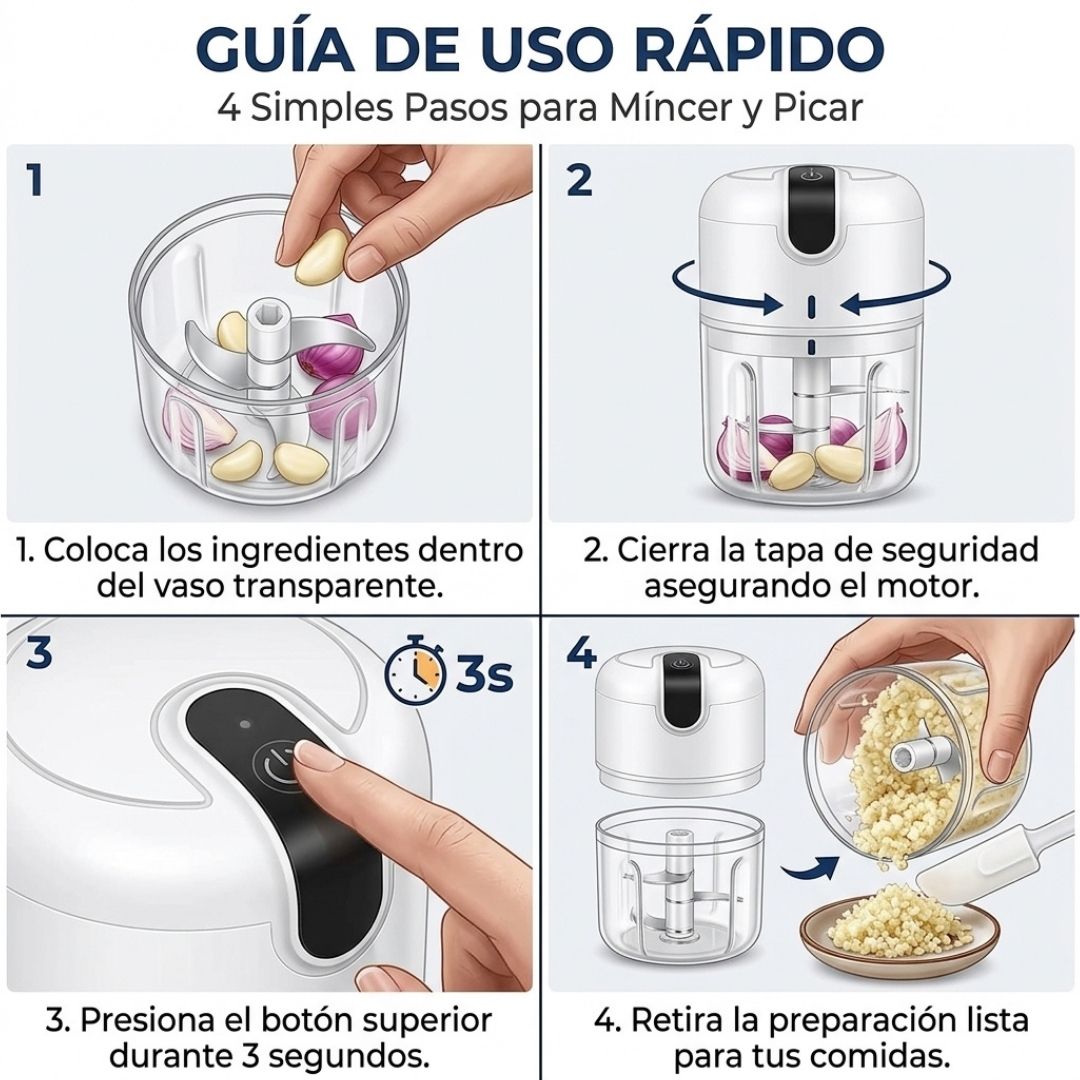 GUÍA DE USO RÁPIDO
4 Simples Pasos para Míncer y Picar

1

1. Coloca los ingredientes dentro del vaso transparente.

2

2. Cierra la tapa de seguridad asegurando el motor.

3

3s

3. Presiona el botón superior durante 3 segundos.

4

4. Retira la preparación lista para tus comidas.