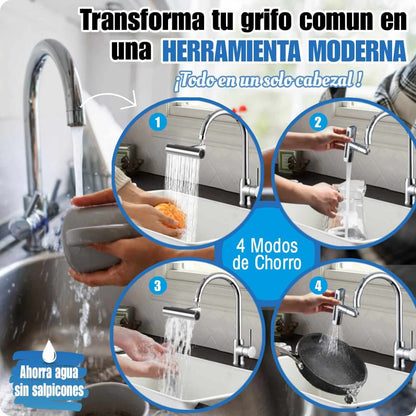 Transforma tu grifo comun en una HERRAMIENTA MODERNA

¡Todo en un solo cabezal !

1

2

4 Modos de Chorro

3

4

Ahorra agua sin salpicones